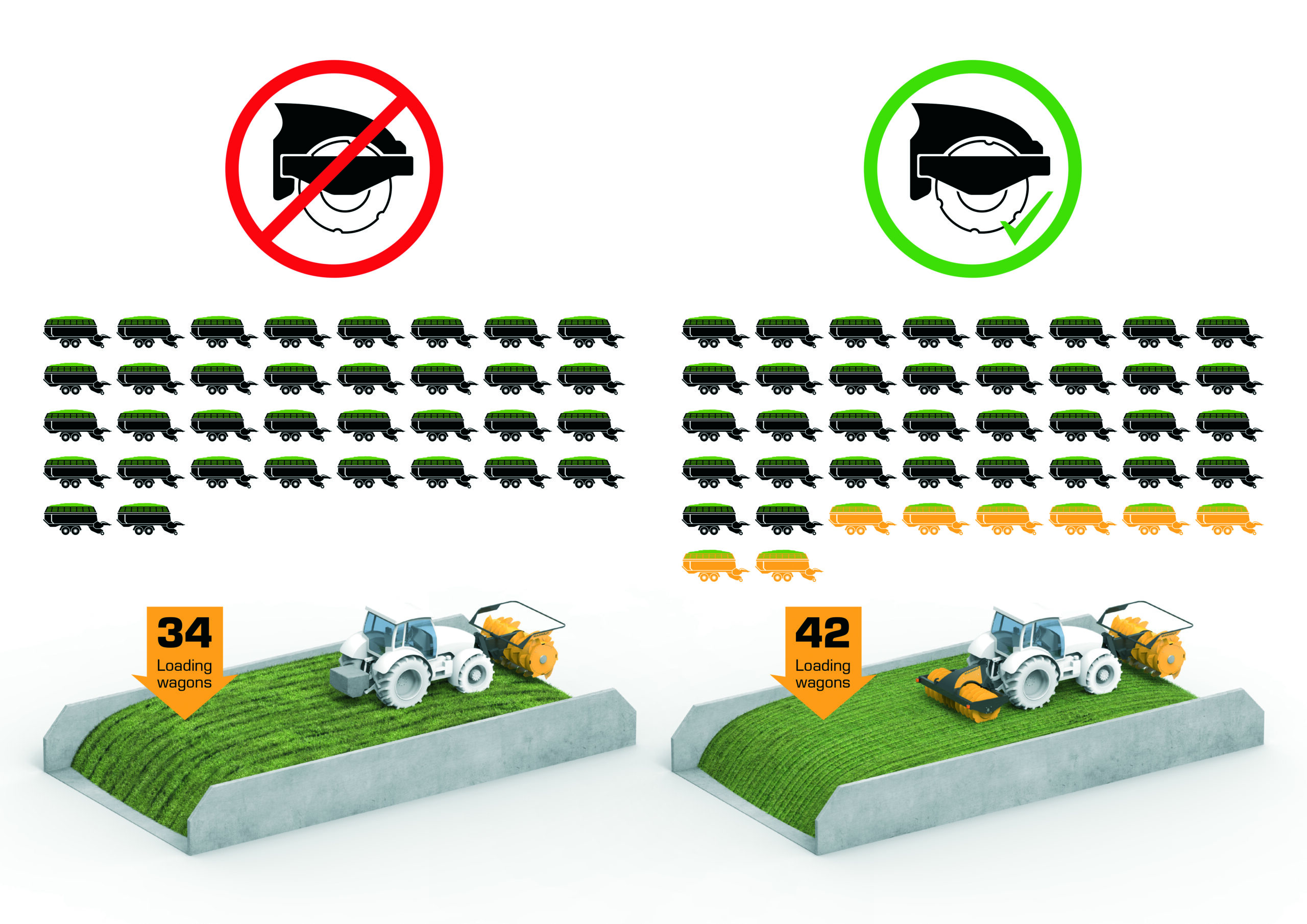 34
Loading wagons

42
Loading wagons